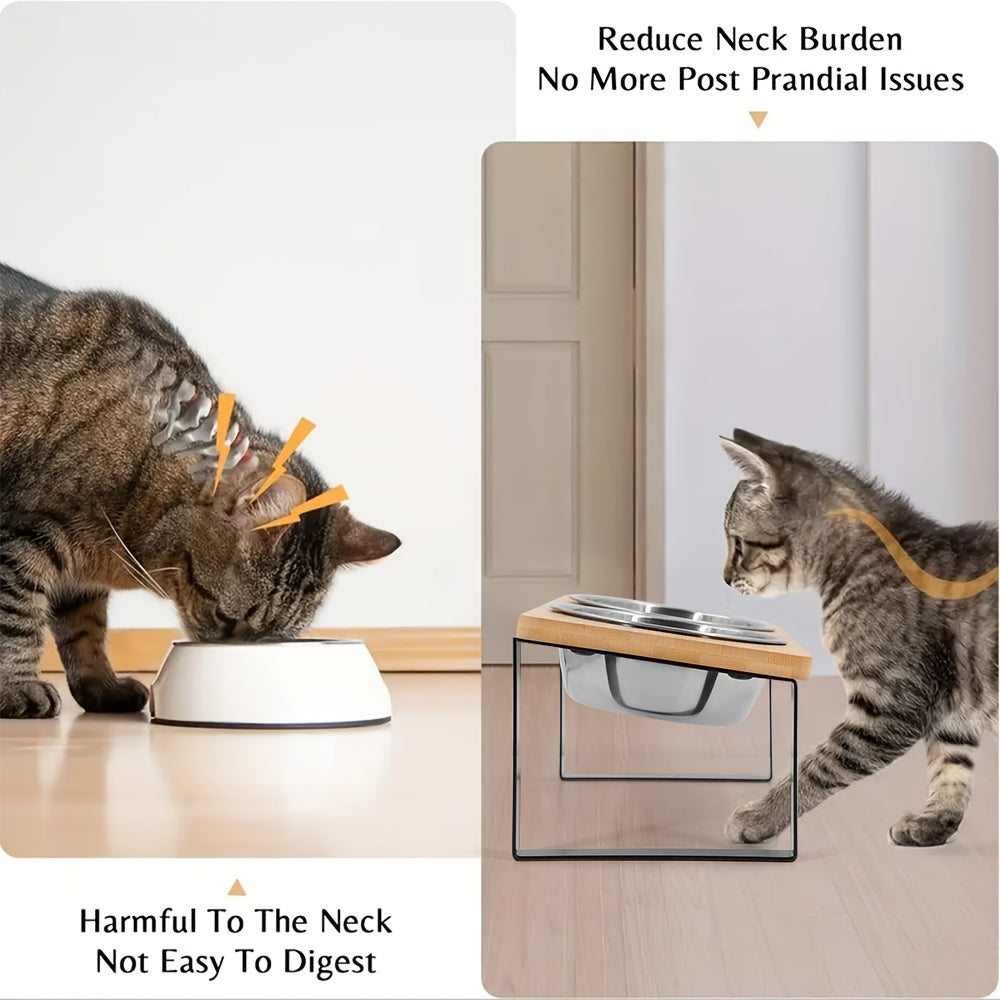 Reduce Neck Burden
No More Post Prandial Issues

Harmful To The Neck
Not Easy To Digest